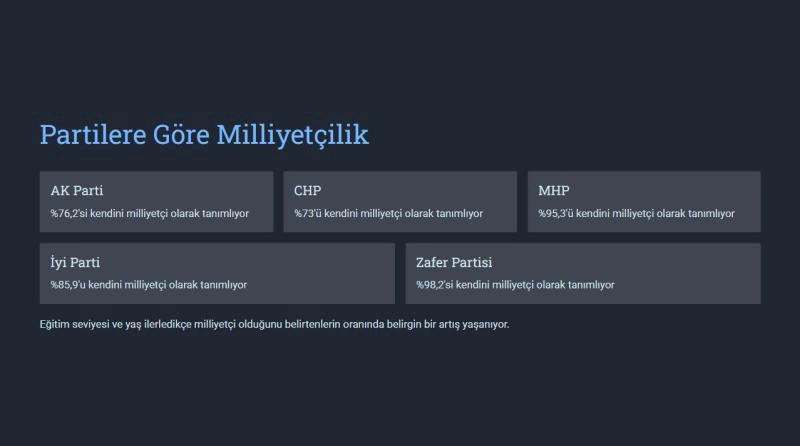 Partilere Göre Milliyetçilik

AK Parti
%76,2'si kendini milliyetçi olarak tanımlıyor

CHP
%73'ü kendini milliyetçi olarak tanımlıyor

MHP
%95,3'ü kendini milliyetçi olarak tanımlıyor

İyi Parti
%85,9'u kendini milliyetçi olarak tanımlıyor

Zafer Partisi
%98,2'si kendini milliyetçi olarak tanımlıyor

Eğitim seviyesi ve yaş ilerledikçe milliyetçi olduğunu belirtenlerin oranında belirgin bir artış yaşanıyor.